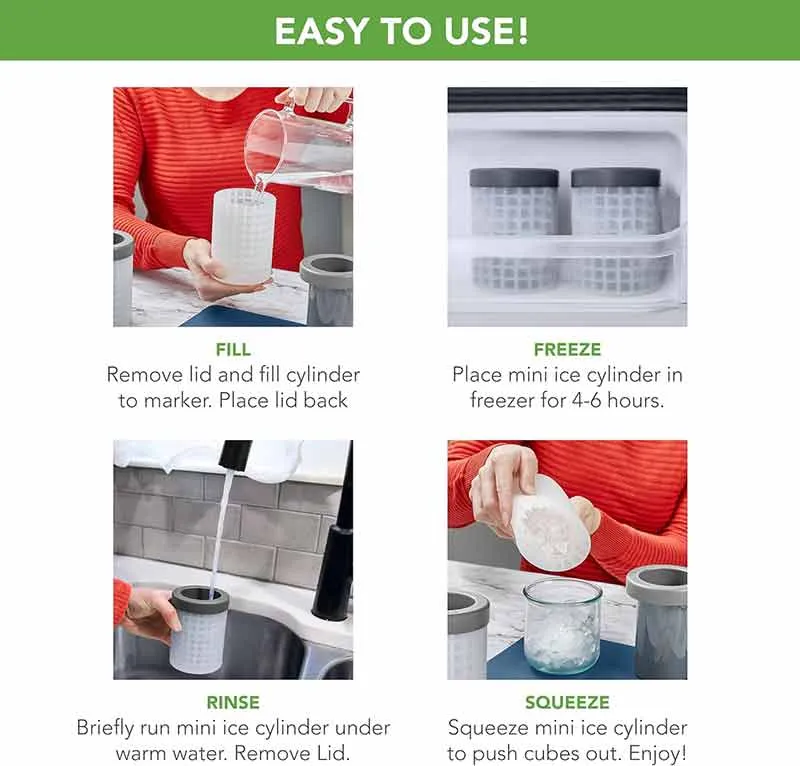 EASY TO USE!

FILL
Remove lid and fill cylinder to marker. Place lid back

FREEZE
Place mini ice cylinder in freezer for 4-6 hours.

RINSE
Briefly run mini ice cylinder under warm water. Remove Lid.

SQUEEZE
Squeeze mini ice cylinder to push cubes out. Enjoy!