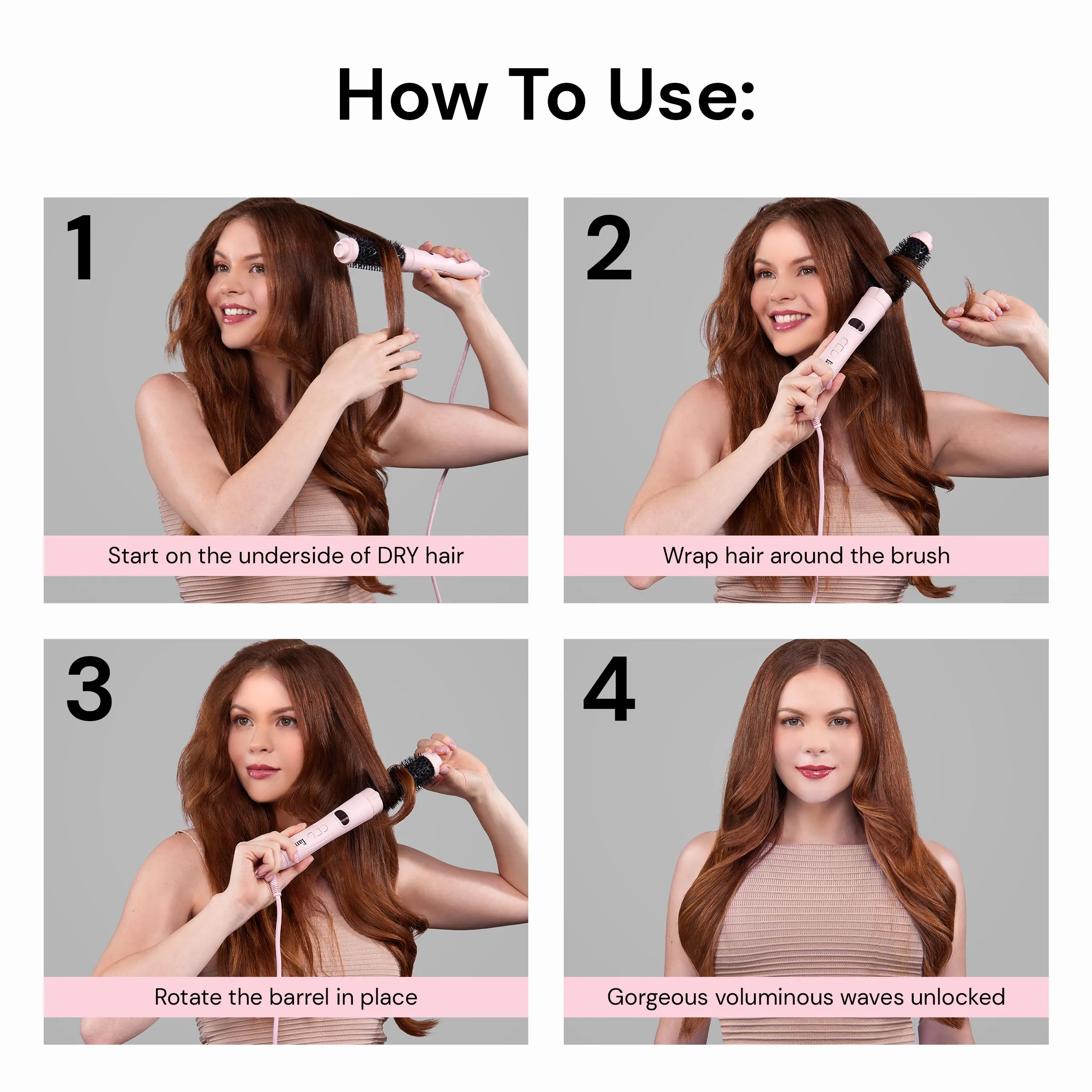 How To Use:

1

Start on the underside of DRY hair

2

Wrap hair around the brush

3

Rotate the barrel in place

4

Gorgeous voluminous waves unlocked