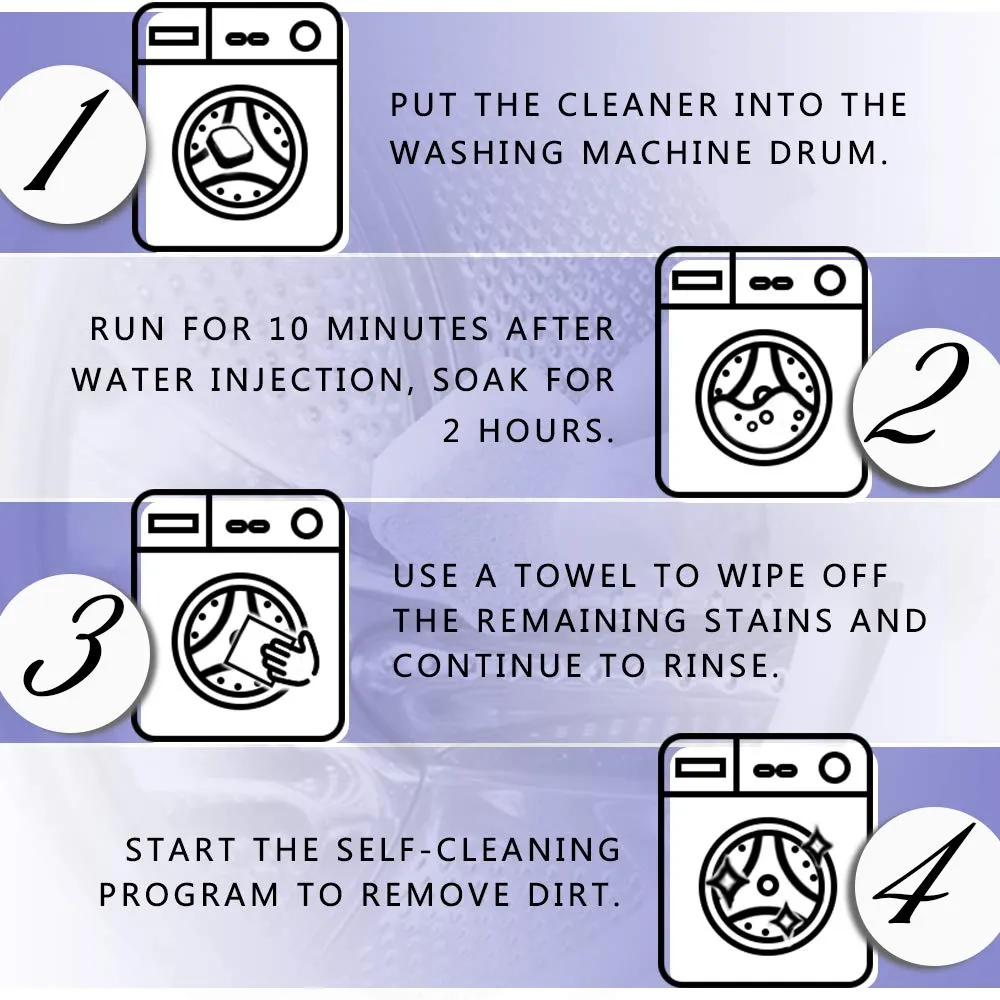 1

PUT THE CLEANER INTO THE WASHING MACHINE DRUM.

RUN FOR 10 MINUTES AFTER WATER INJECTION, SOAK FOR 2 HOURS.

2

3

USE A TOWEL TO WIPE OFF THE REMAINING STAINS AND CONTINUE TO RINSE.

START THE SELF-CLEANING PROGRAM TO REMOVE DIRT.

4